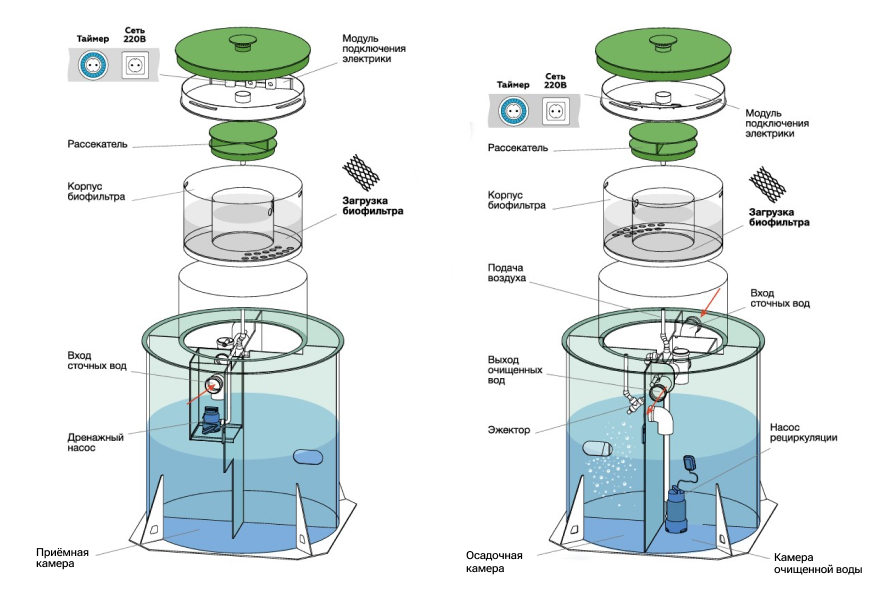 Таймер
Сеть 220В

Модуль подключения электрики

Рассекатель

Корпус биофильтра

Загрузка биофильтра

Вход сточных вод

Дренажный насос

Приёмная камера

Таймер
Сеть 220В

Модуль подключения электрики

Рассекатель

Корпус биофильтра

Загрузка биофильтра

Подача воздуха

Вход сточных вод

Выход очищенных вод

Эжектор

Насос рециркуляции

Осадочная камера

Камера очищенной воды