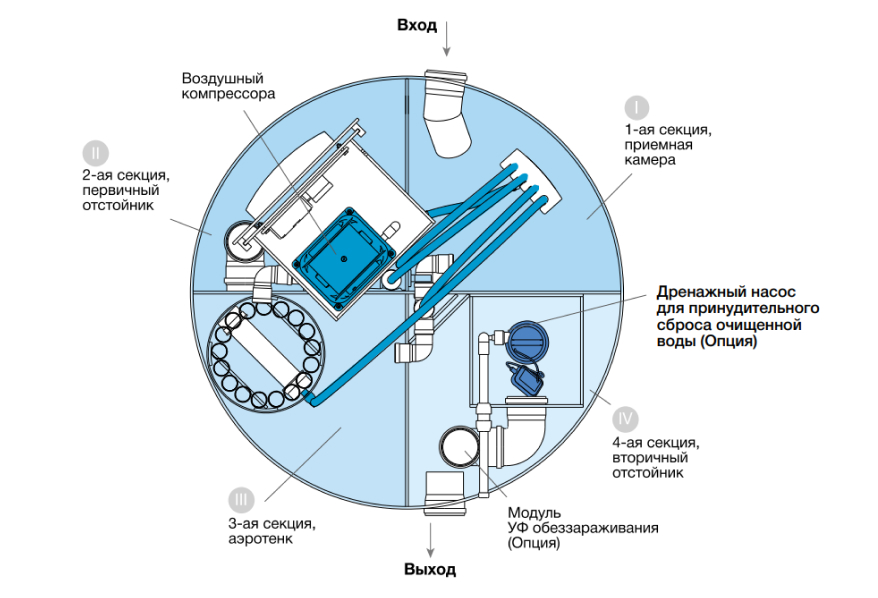 Вход

Воздушный компрессора

I
1-ая секция, приемная камера

II
2-ая секция, первичный отстойник

Дренажный насос для принудительного сброса очищенной воды (Опция)

IV
4-ая секция, вторичный отстойник

III
3-ая секция, аэротенк

Модуль УФ обеззараживания (Опция)

Выход